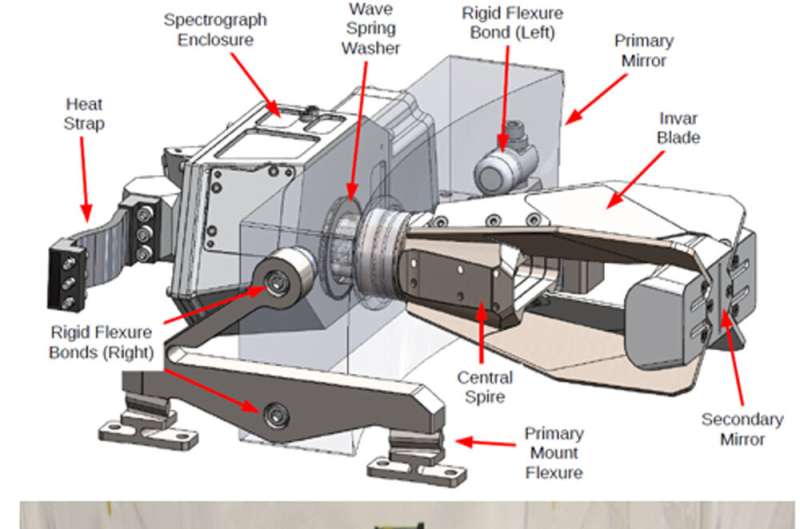 Spectrograph Enclosure

Wave Spring Washer

Rigid Flexure Bond (Left)

Primary Mirror

Heat Strap

Invar Blade

Rigid Flexure Bonds (Right)

Central Spire

Secondary Mirror

Primary Mount Flexure